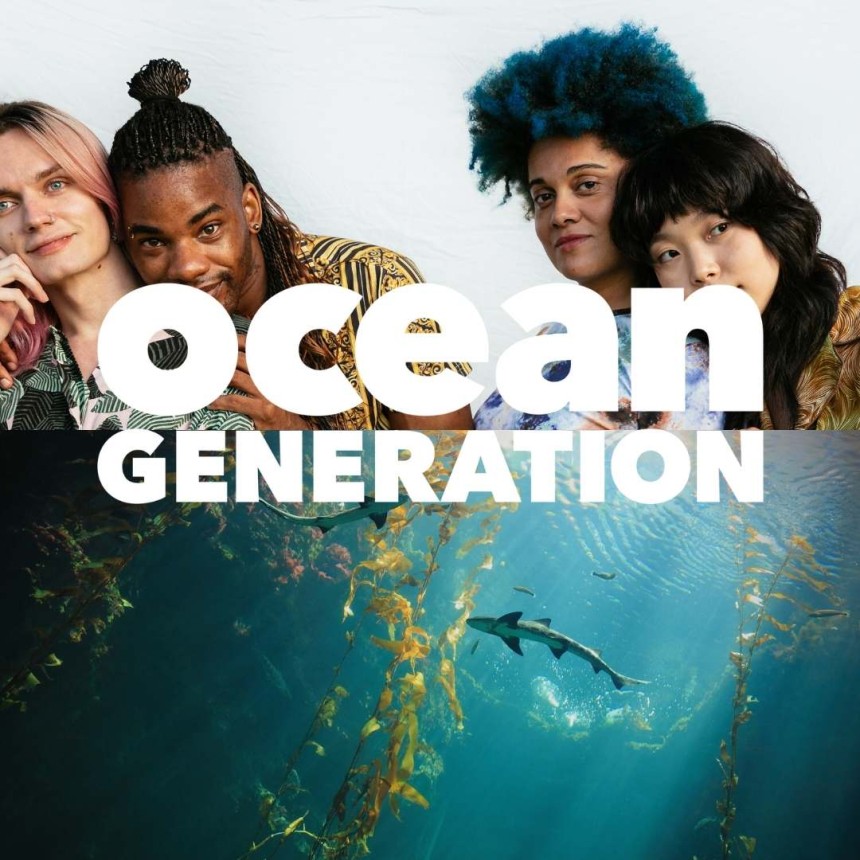 ocean
GENERATION